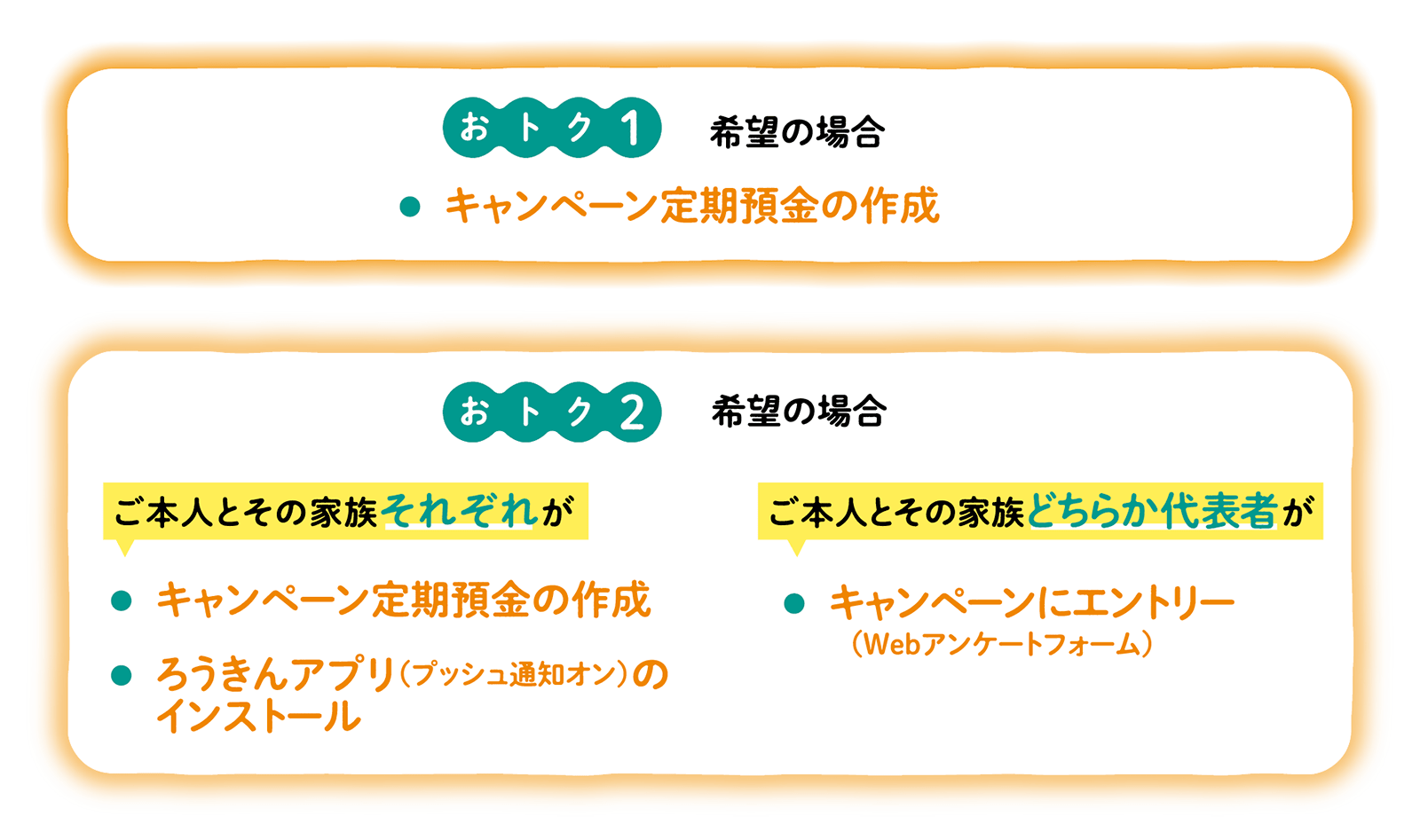 おトク1 希望の場合

• キャンペーン定期預金の作成

おトク2 希望の場合

ご本人とその家族それぞれが

• キャンペーン定期預金の作成

• ろうきんアプリ(プッシュ通知オン)のインストール

ご本人とその家族どちらか代表者が

• キャンペーンにエントリー
(Webアンケートフォーム)